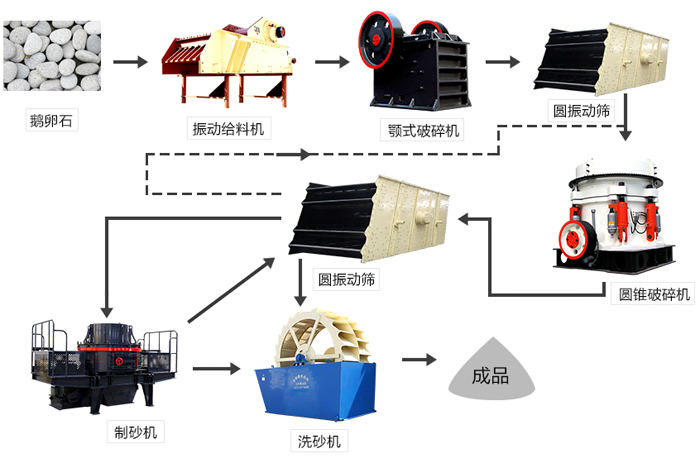 鹅卵石

振动给料机

颚式破碎机

圆振动筛

圆锥破碎机

圆振动筛

制砂机

洗砂机

成品